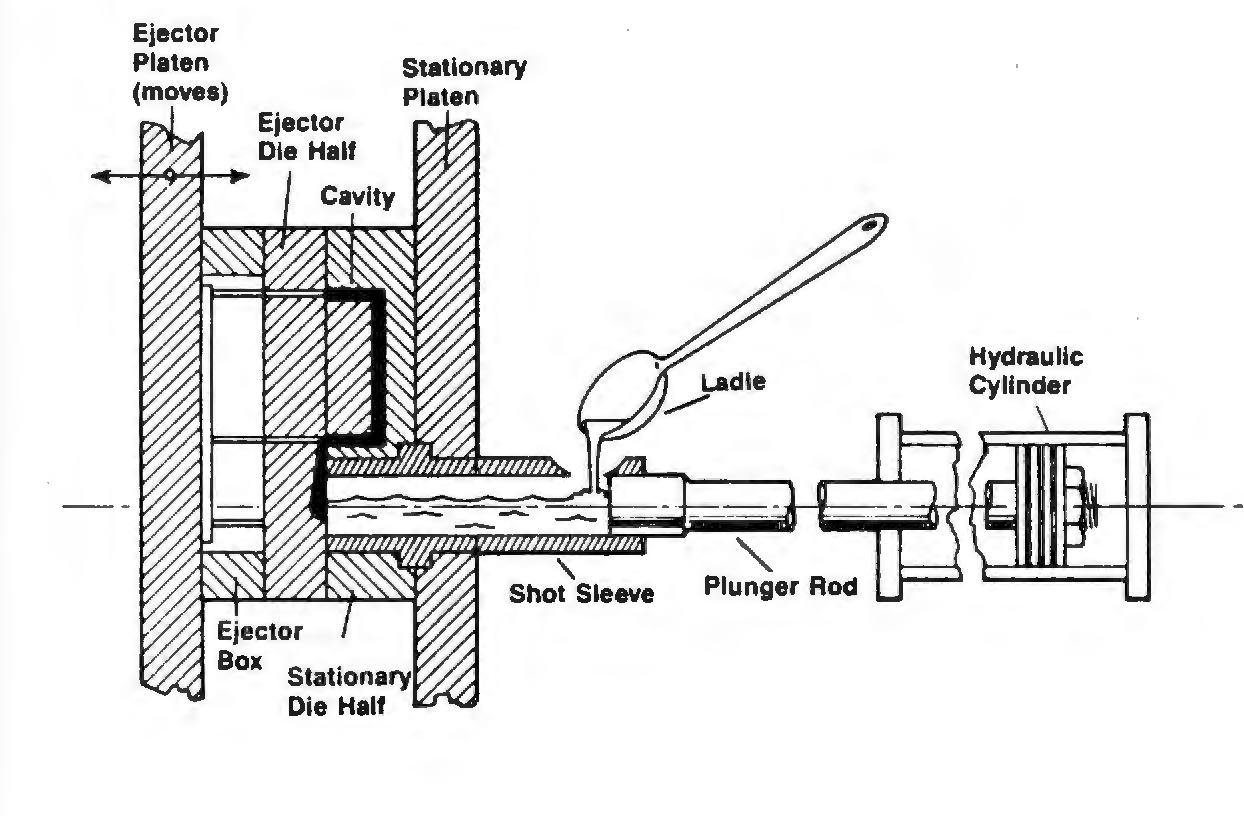 Ejector Platen (moves)

Stationary Platen

Ejector Die Half

Cavity

Ladle

Hydraulic Cylinder

Shot Sleeve

Plunger Rod

Ejector Box

Stationary Die Half